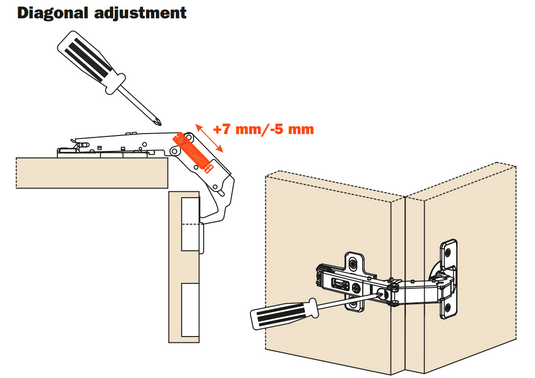 Diagonal adjustment

+7 mm/-5 mm