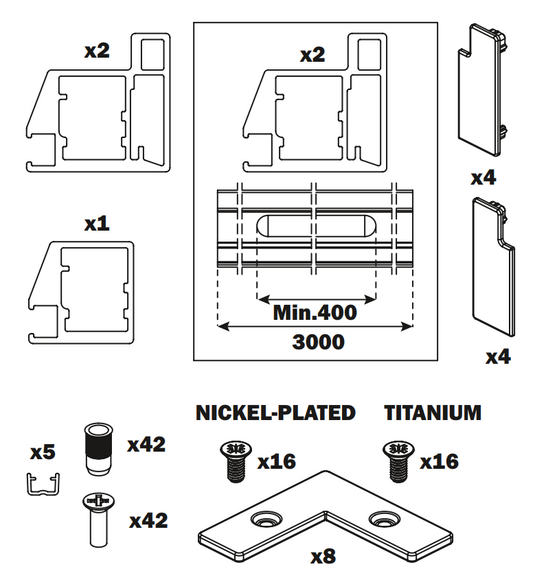 x2

x2

x4

x1

Min.400

3000

x4

NICKEL-PLATED

TITANIUM

x5

x42

x16

x16

x42

x8