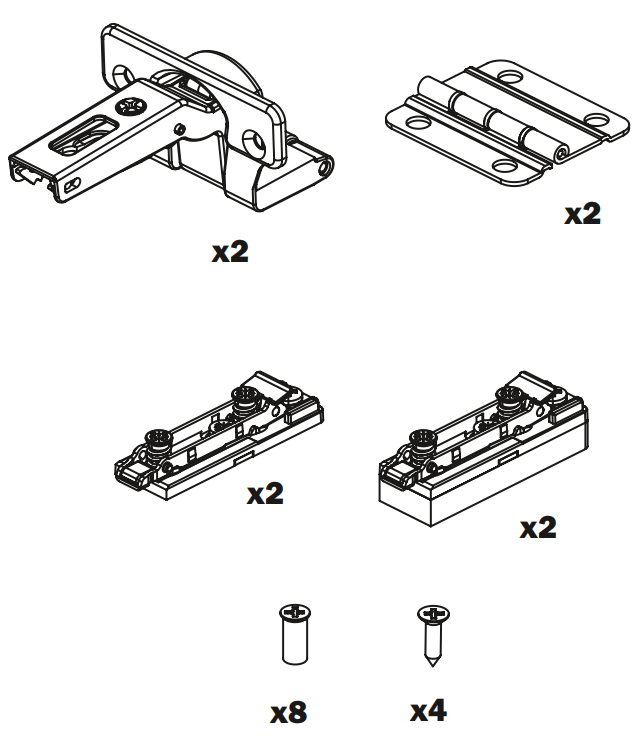 x2

x2

x2

x2

x8

x4