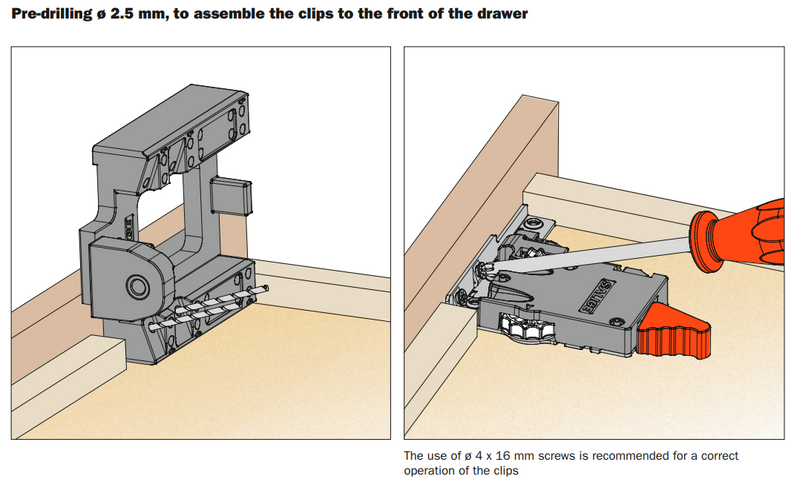 Pre-drilling ø 2.5 mm, to assemble the clips to the front of the drawer

SALICE

The use of ø 4 x 16 mm screws is recommended for a correct operation of the clips