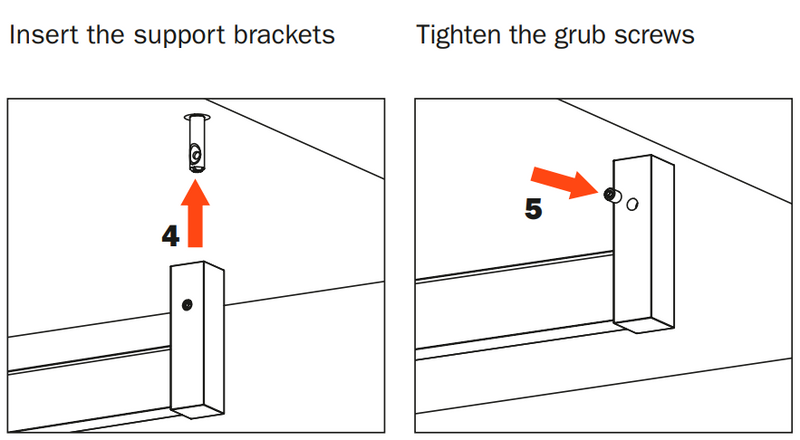 Insert the support brackets

4

Tighten the grub screws

5