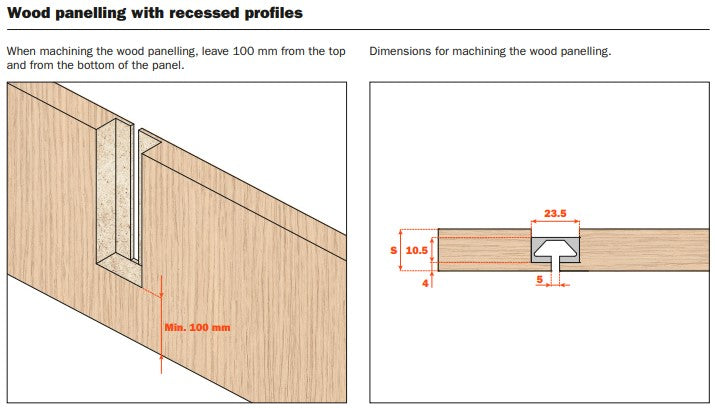 Wood panelling with recessed profiles

When machining the wood panelling, leave 100 mm from the top and from the bottom of the panel.

Min. 100 mm

Dimensions for machining the wood panelling.

23.5

S

10.5

4

5